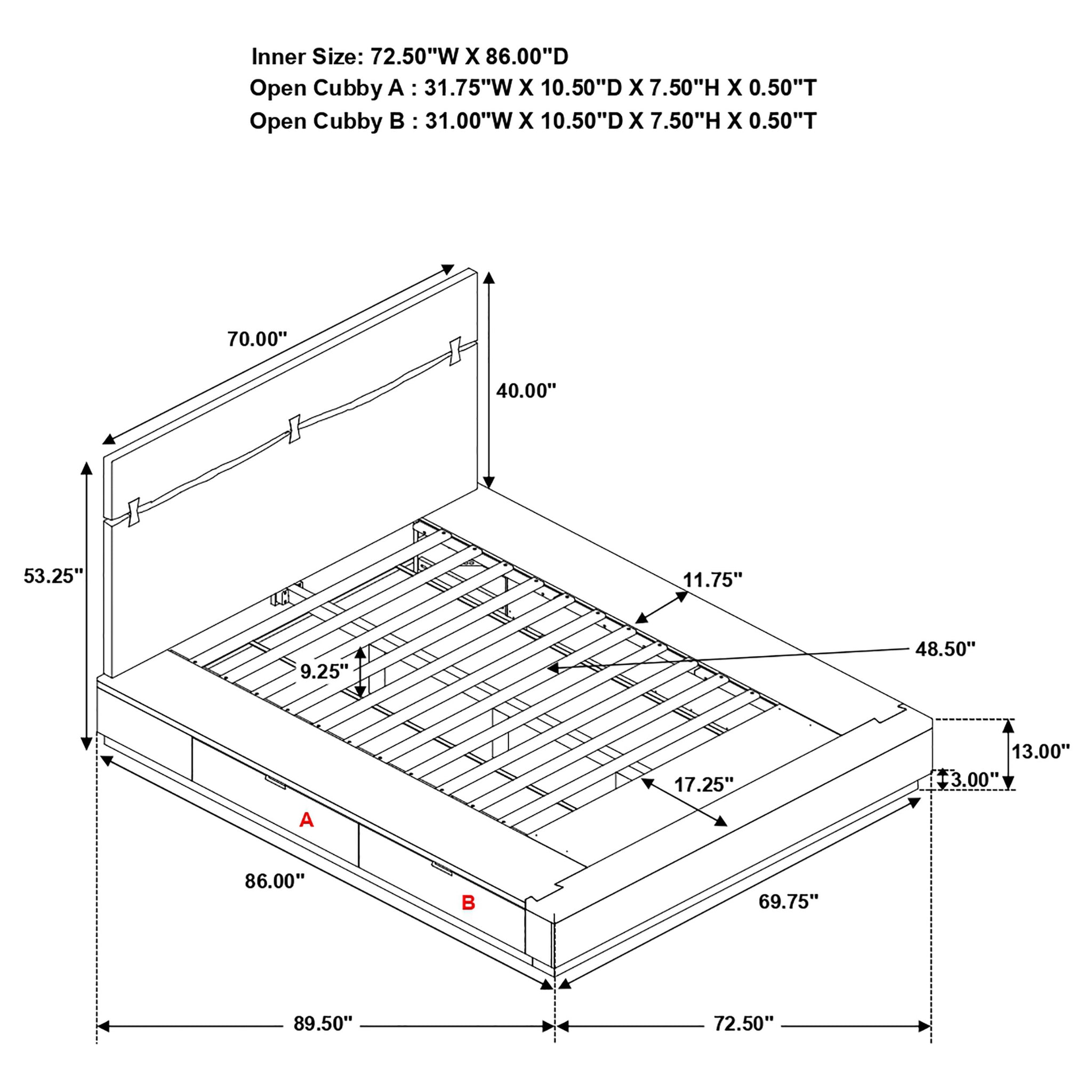 Inner Size: 72.50"W X 86.00"D
Open Cubby A : 31.75"W X 10.50"D X 7.50"H X 0.50"T
Open Cubby B : 31.00"W X 10.50"D X 7.50"H X 0.50"T

70.00"
40.00"
53.25"
11.75"
48.50"
9.25"
13.00"
3.00"
17.25"
A
86.00"
B
69.75"
89.50"
72.50"