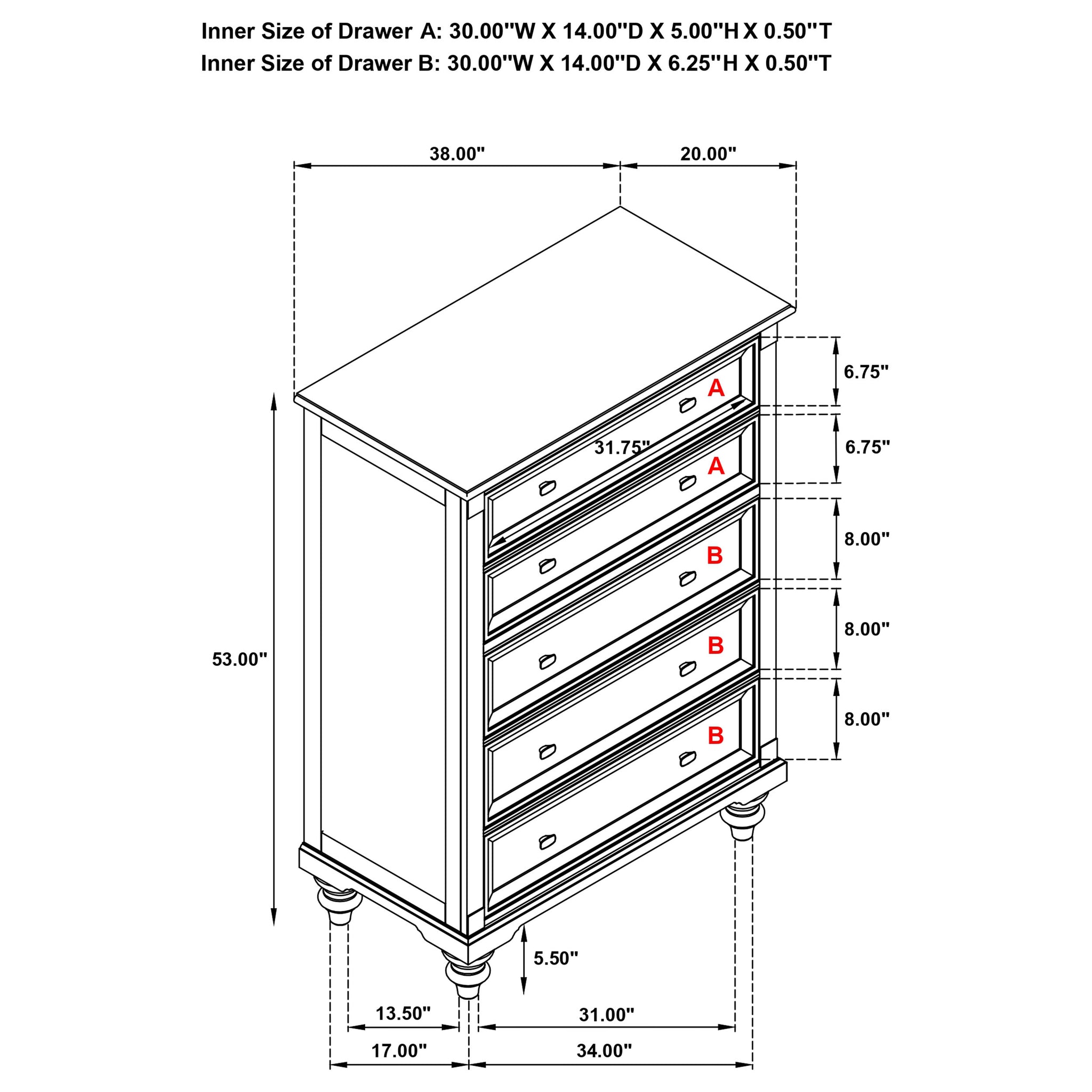 Inner Size of Drawer A: 30.00"W X 14.00"D X 5.00"H X 0.50"T
Inner Size of Drawer B: 30.00"W X 14.00"D X 6.25"H X 0.50"T

38.00"

20.00"

6.75"

A

31.75"

6.75"

A

8.00"

B

8.00"

B

8.00"

B

53.00"

5.50"

13.50"

31.00"

17.00"

34.00"